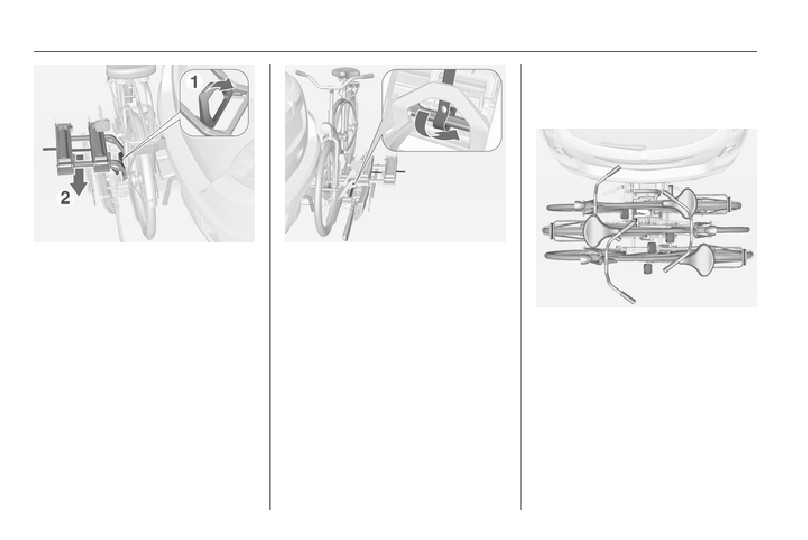 1
2